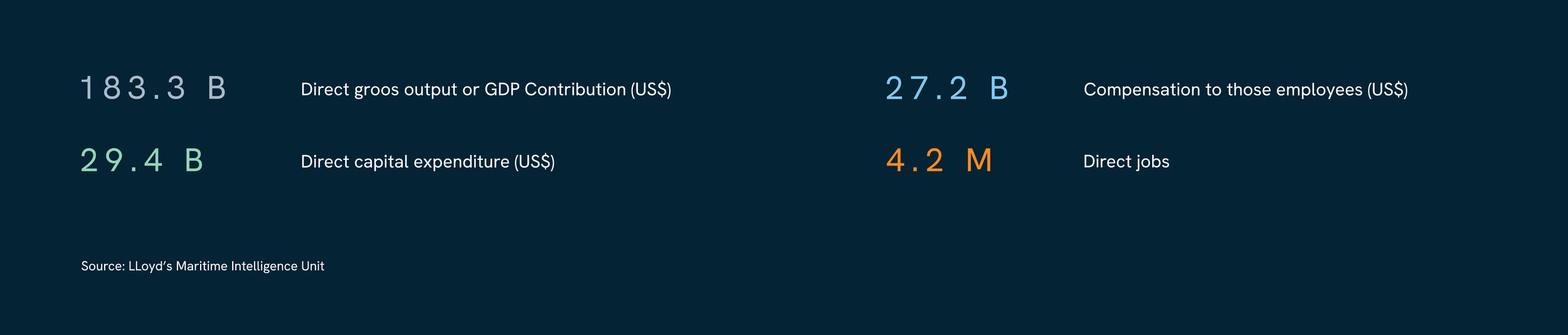 183.3 B

Direct groos output or GDP Contribution (US$)

29.4 B

Direct capital expenditure (US$)

27.2 B

Compensation to those employees (US$)

4.2 M

Direct jobs

Source: LLoyd's Maritime Intelligence Unit