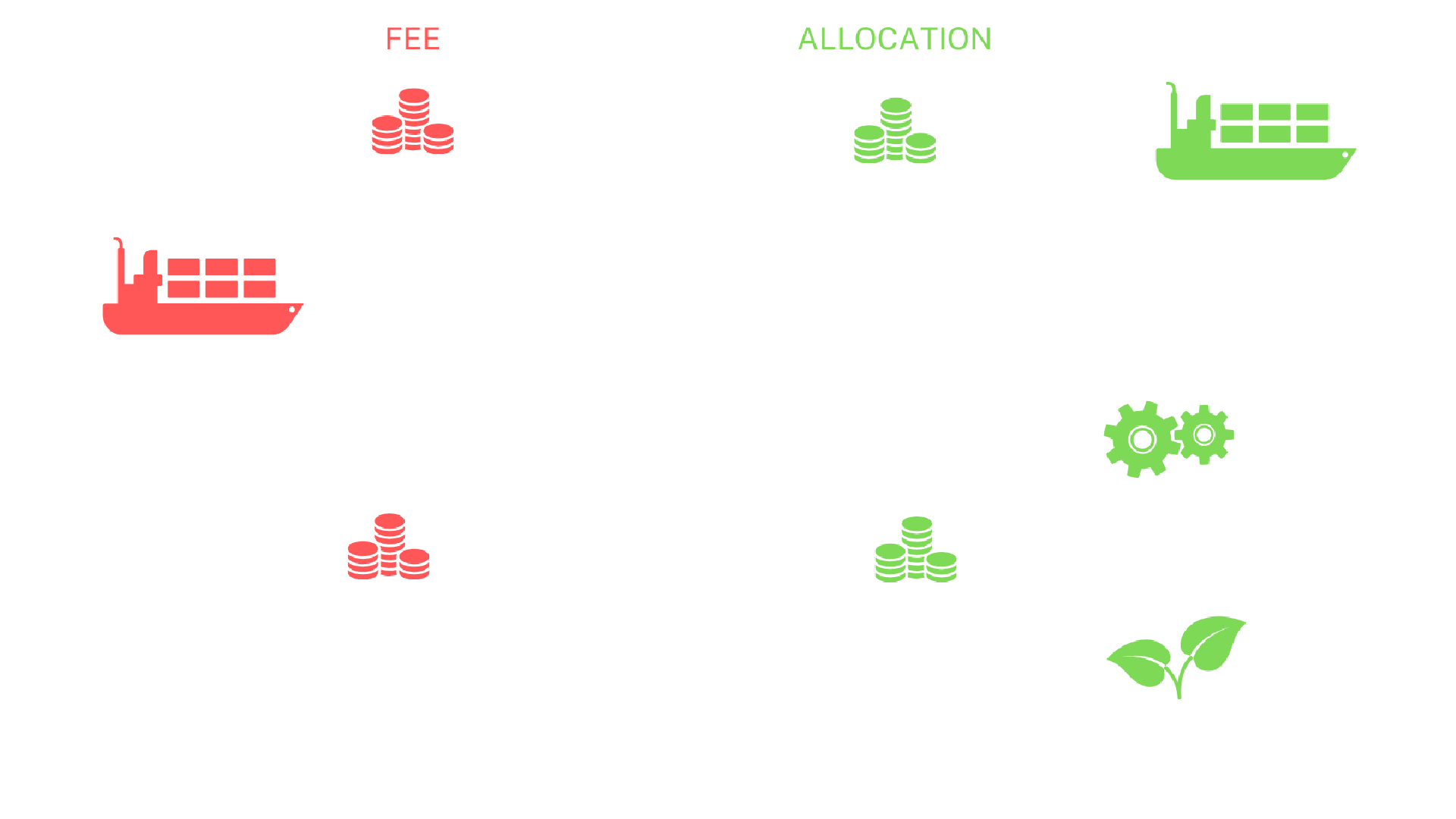 FEE

ALLOCATION